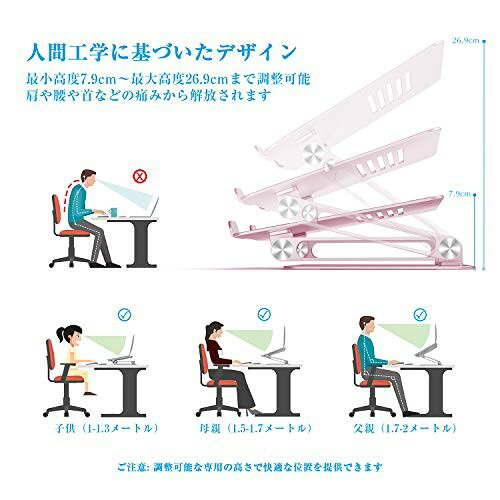 人間工学に基づいたデザイン

最小高度7.9cm～最大高度26.9cmまで調整可能
肩や腰や首などの痛みから解放されます

26.9cm

7.9cm

子供（1-1.3メートル）

母親（1.5-1.7メートル）

父親（1.7-2メートル）

ご注意: 調整可能な専用の高さで快適な位置を提供できます