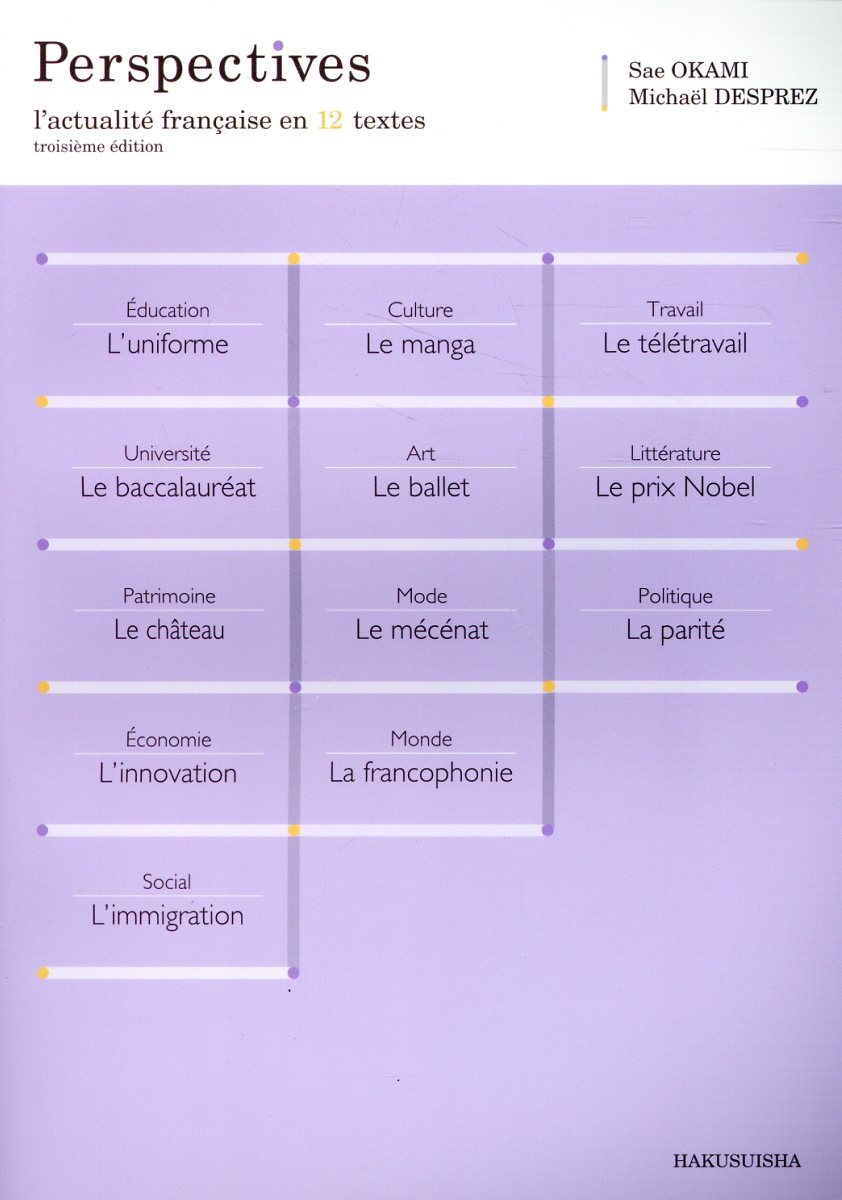 Perspectives

l'actualité française en 12 textes
troisième édition

Sae OKAMI
Michaël DESPREZ

Éducation
L'uniforme

Culture
Le manga

Travail
Le télétravail

Université
Le baccalauréat

Art
Le ballet

Littérature
Le prix Nobel

Patrimoine
Le château

Mode
Le mécénat

Politique
La parité

Économie
L'innovation

Monde
La francophonie

Social
L'immigration

HAKUSUISHA