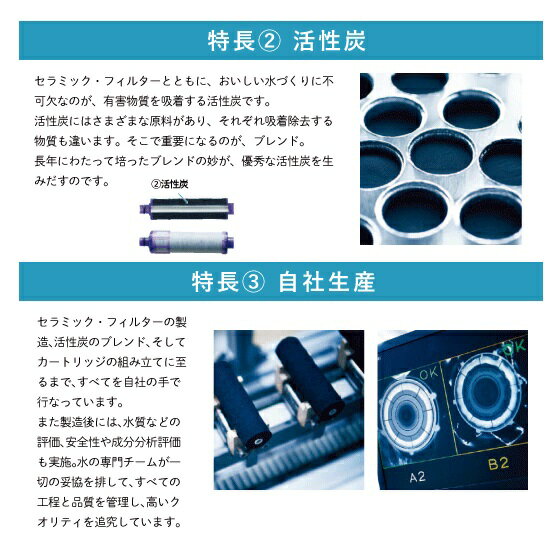 特長② 活性炭

セラミック・フィルターとともに、おいしい水づくりに不可欠なのが、有害物質を吸着する活性炭です。
活性炭にはさまざまな原料があり、それぞれ吸着除去する物質も違います。そこで重要になるのが、ブレンド。
長年にわたって培ったブレンドの妙が、優秀な活性炭を生みだすのです。

②活性炭

特長③ 自社生産

セラミック・フィルターの製造、活性炭のブレンド、そしてカートリッジの組み立てに至るまで、すべてを自社の手で行なっています。
また製造後には、水質などの評価、安全性や成分分析評価も実施。水の専門チームが一切の妥協を排して、すべての工程と品質を管理し、高いクオリティを追究しています。

OK
OK
A2
B2