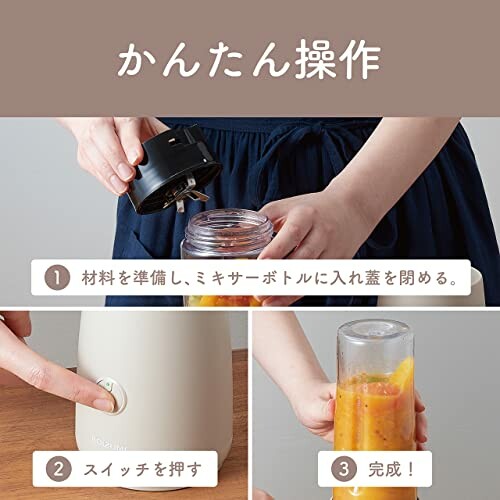 かんたん操作

1 材料を準備し、ミキサーボトルに入れ蓋を閉める。

KOIZUMI

2 スイッチを押す

3 完成！