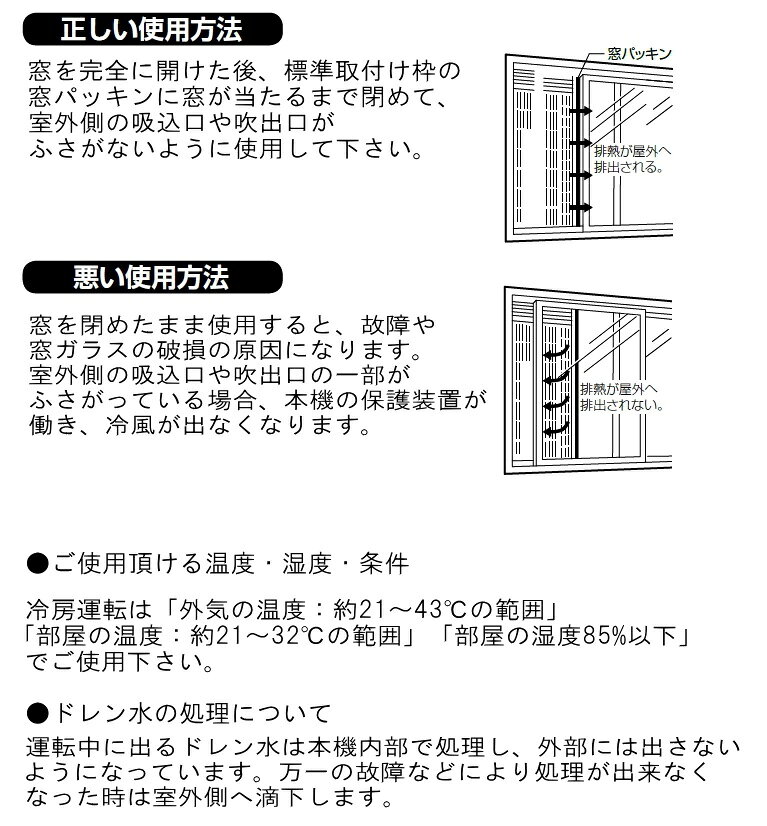 正しい使用方法

窓を完全に開けた後、標準取付け枠の窓パッキンに窓が当たるまで閉めて、室外側の吸込口や吹出口がふさがないように使用して下さい。

窓パッキン

排熱が屋外へ排出される。

悪い使用方法

窓を閉めたまま使用すると、故障や窓ガラスの破損の原因になります。室外側の吸込口や吹出口の一部がふさがっている場合、本機の保護装置が働き、冷風が出なくなります。

排熱が屋外へ排出されない。

●ご使用頂ける温度・湿度・条件

冷房運転は「外気の温度：約21～43℃の範囲」「部屋の温度：約21～32℃の範囲」「部屋の湿度85%以下」でご使用下さい。

●ドレン水の処理について

運転中に出るドレン水は本機内部で処理し、外部には出さないようになっています。万一の故障などにより処理が出来なくなった時は室外側へ滴下します。