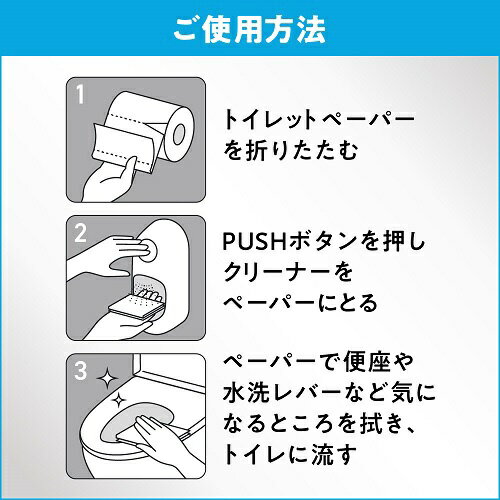 ご使用方法

1

トイレットペーパーを折りたたむ

2

PUSHボタンを押しクリーナーをペーパーにとる

3

ペーパーで便座や水洗レバーなど気になるところを拭き、トイレに流す