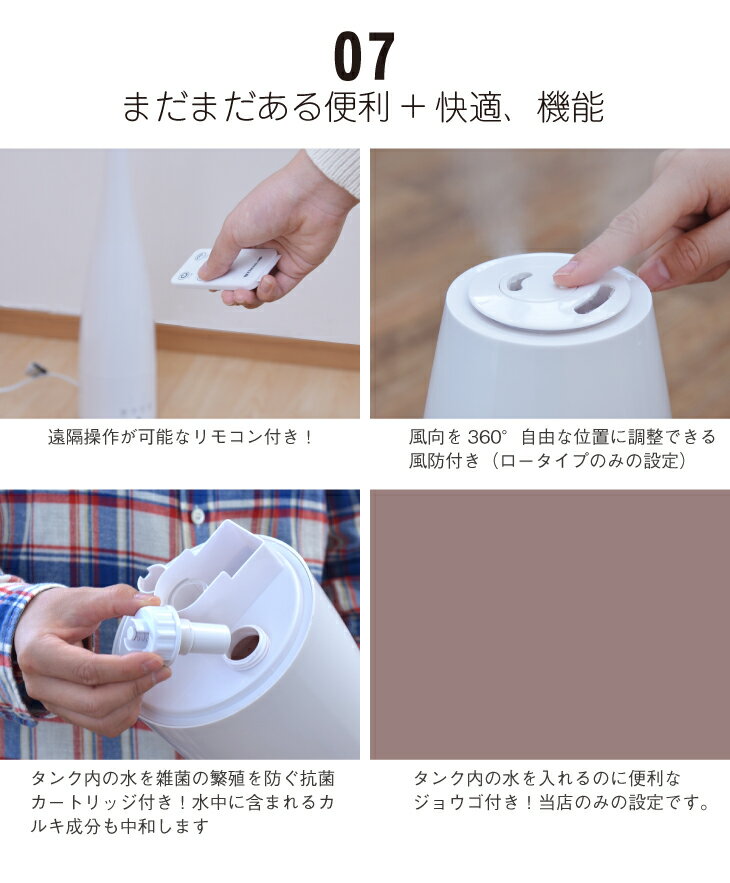 07
まだまだある便利＋快適、機能

遠隔操作が可能なリモコン付き！

風向を 360° 自由な位置に調整できる風防付き（ロータイプのみの設定）

タンク内の水を雑菌の繁殖を防ぐ抗菌カートリッジ付き！水中に含まれるカルキ成分も中和します

タンク内の水を入れるのに便利なジョウゴ付き！当店のみの設定です。