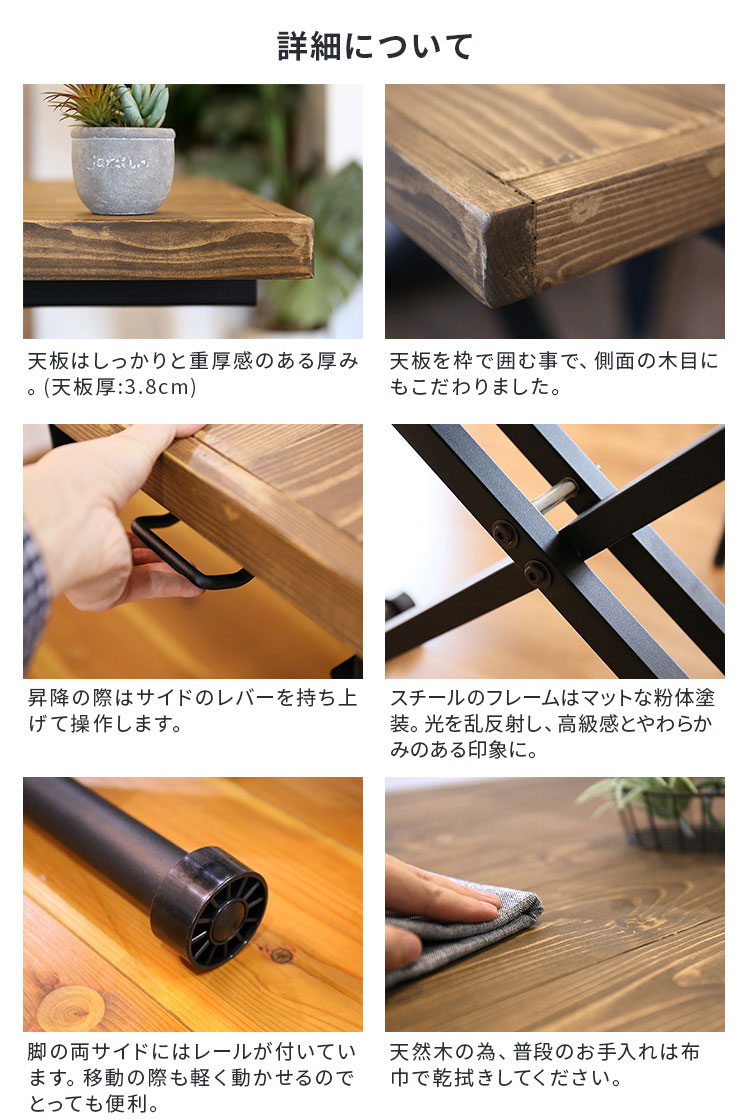 詳細について

Jardin

天板はしっかりと重厚感のある厚み。(天板厚:3.8cm)

天板を枠で囲む事で、側面の木目にもこだわりました。

昇降の際はサイドのレバーを持ち上げて操作します。

スチールのフレームはマットな粉体塗装。光を乱反射し、高級感とやわらかみのある印象に。

脚の両サイドにはレールが付いています。移動の際も軽く動かせるのでとっても便利。

天然木の為、普段のお手入れは布巾で乾拭きしてください。