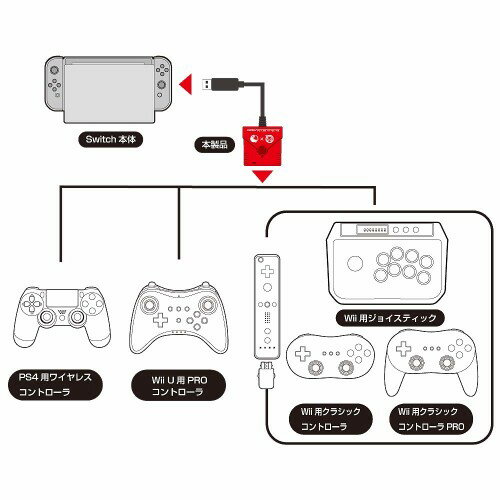 Switch 本体

本製品

Wii 用ジョイスティック

PS4 用ワイヤレス
コントローラ

Wii U 用 PRO
コントローラ

Wii 用クラシック
コントローラ

Wii 用クラシック
コントローラ PRO