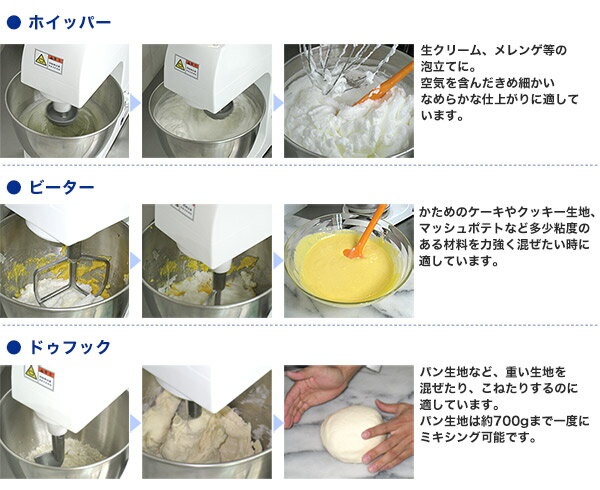 ● ホイッパー

生クリーム、メレンゲ等の泡立てに。
空気を含んだきめ細かいなめらかな仕上がりに適しています。

● ビーター

かためのケーキやクッキー生地、マッシュポテトなど多少粘度のある材料を力強く混ぜたい時に適しています。

● ドゥフック

パン生地など、重い生地を混ぜたり、こねたりするのに適しています。
パン生地は約700gまで一度にミキシング可能です。