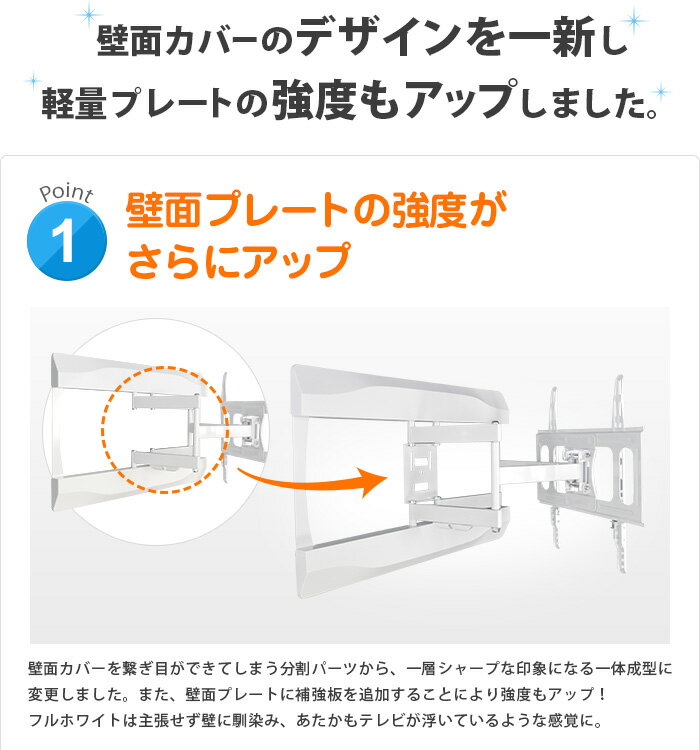 壁面カバーのデザインを一新し
軽量プレートの強度もアップしました。

Point
1
壁面プレートの強度が
さらにアップ

壁面カバーを繋ぎ目ができてしまう分割パーツから、一層シャープな印象になる一体成型に変更しました。また、壁面プレートに補強板を追加することにより強度もアップ！
フルホワイトは主張せず壁に馴染み、あたかもテレビが浮いているような感覚に。