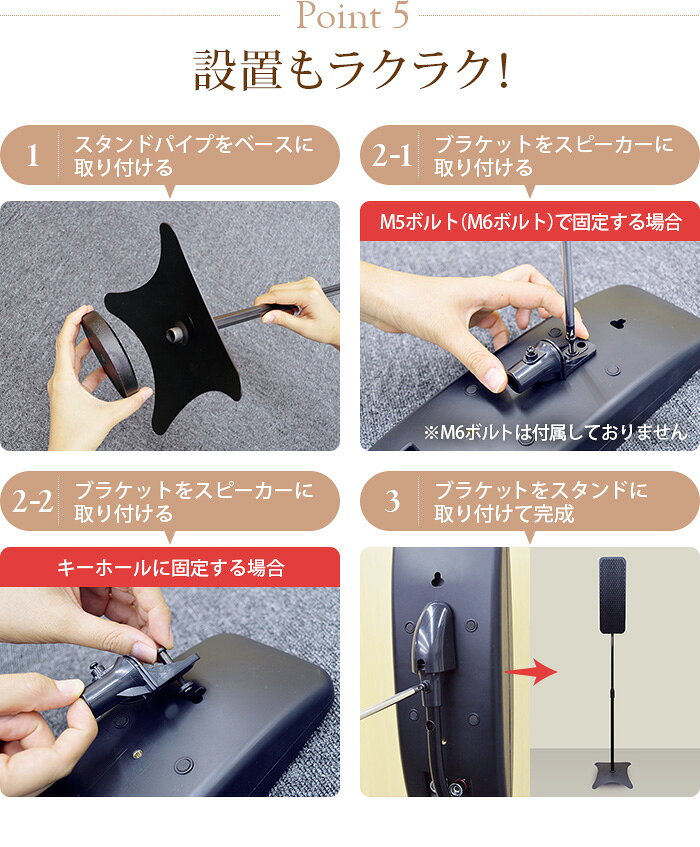 Point 5

設置もラクラク!

1 スタンドパイプをベースに取り付ける

2-1 ブラケットをスピーカーに取り付ける

M5ボルト(M6ボルト)で固定する場合

※M6ボルトは付属しておりません

2-2 ブラケットをスピーカーに取り付ける

キーホールに固定する場合

3 ブラケットをスタンドに取り付けて完成