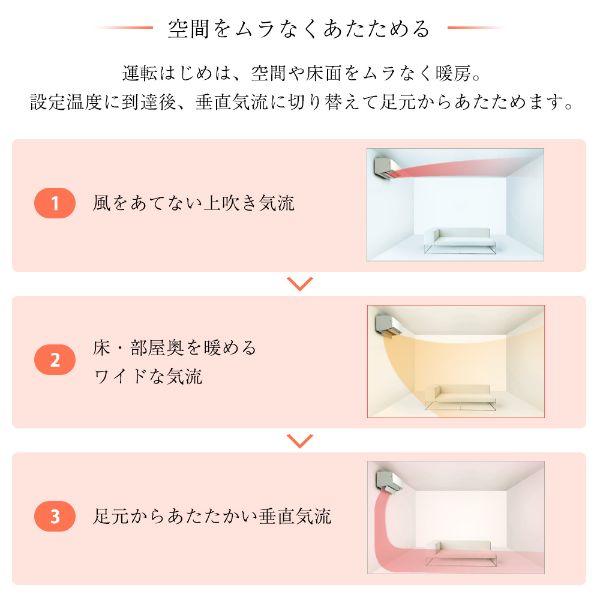 空間をムラなくあたためる

運転はじめは、空間や床面をムラなく暖房。
設定温度に到達後、垂直気流に切り替えて足元からあたためます。

1 風をあてない上吹き気流

2 床・部屋奥を暖める
ワイドな気流

3 足元からあたたかい垂直気流