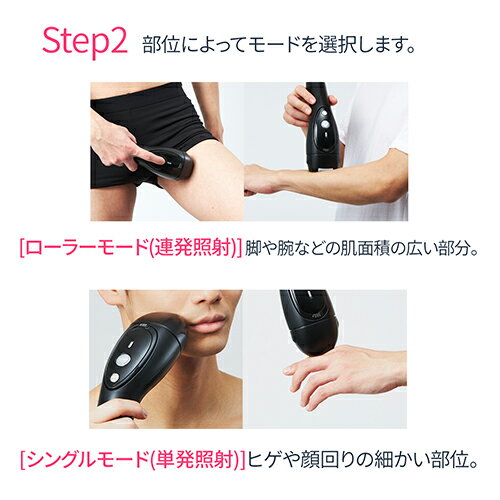 Step2 部位によってモードを選択します。

[ローラーモード(連発照射)] 脚や腕などの肌面積の広い部分。

[シングルモード(単発照射)] ヒゲや顔回りの細かい部位。