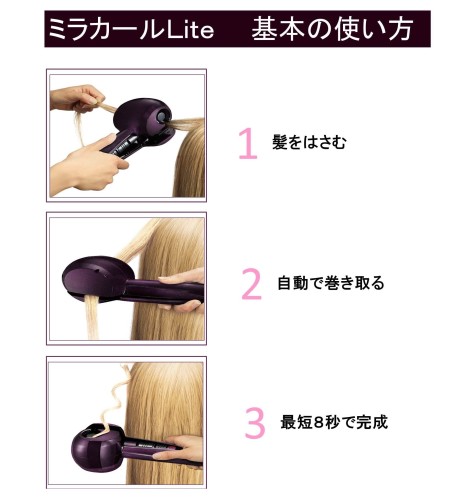 ミラカールLite　基本の使い方

1 髪をはさむ

2 自動で巻き取る

3 最短8秒で完成