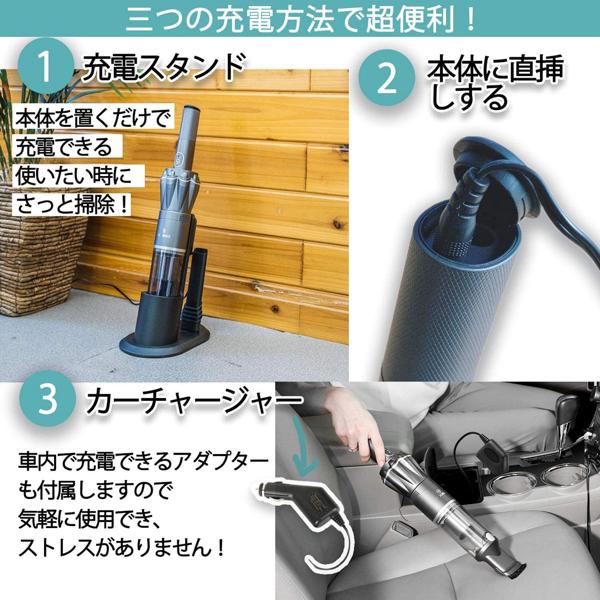 三つの充電方法で超便利！

1 充電スタンド

本体を置くだけで
充電できる
使いたい時に
さっと掃除！

2 本体に直挿しする

3 カーチャージャー

車内で充電できるアダプターも付属しますので
気軽に使用でき、
ストレスがありません！