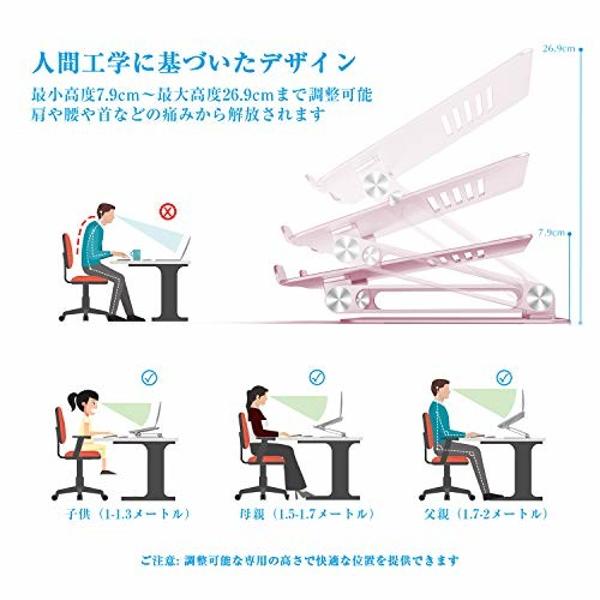 人間工学に基づいたデザイン

最小高度7.9cm～最大高度26.9cmまで調整可能
肩や腰や首などの痛みから解放されます

26.9cm

7.9cm

子供（1-1.3メートル）

母親（1.5-1.7メートル）

父親（1.7-2メートル）

ご注意: 調整可能な専用の高さで快適な位置を提供できます