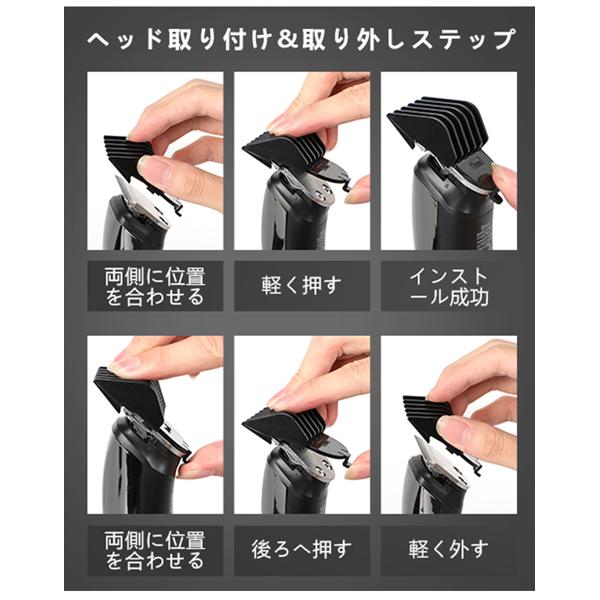 ヘッド取り付け&取り外しステップ

両側に位置を合わせる

軽く押す

インストール成功

両側に位置を合わせる

後ろへ押す

軽く外す