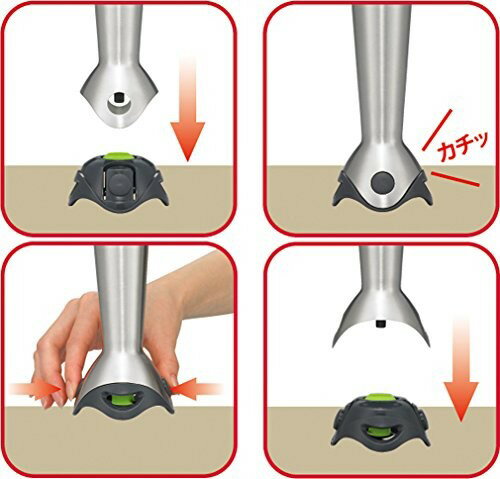 カチッ