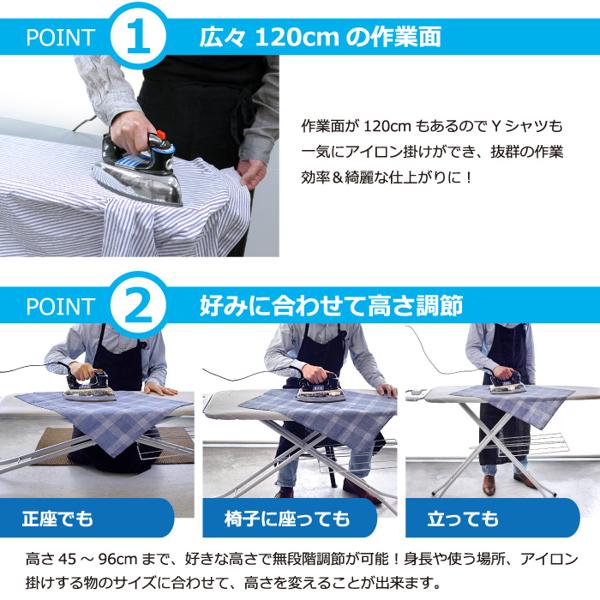 POINT 1 広々 120cm の作業面

作業面が 120cm もあるので Y シャツも一気にアイロン掛けができ、抜群の作業効率＆綺麗な仕上がりに！

POINT 2 好みに合わせて高さ調節

正座でも

椅子に座っても

立っても

高さ 45 ～ 96cm まで、好きな高さで無段階調節が可能！身長や使う場所、アイロン掛けする物のサイズに合わせて、高さを変えることが出来ます。