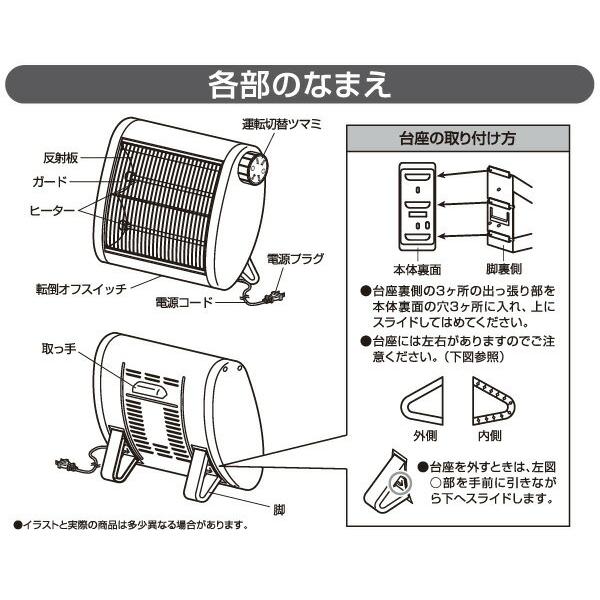 各部のなまえ

運転切替ツマミ
反射板
ガード
ヒーター
電源プラグ
転倒オフスイッチ
電源コード

取っ手
脚

●イラストと実際の商品は多少異なる場合があります。

台座の取り付け方

本体裏面
脚裏側

●台座裏側の3ヶ所の出っ張り部を本体裏面の穴3ヶ所に入れ、上にスライドしてはめてください。

●台座には左右がありますのでご注意ください。（下図参照）

外側
内側

●台座を外すときは、左図○部を手前に引きながら下へスライドします。