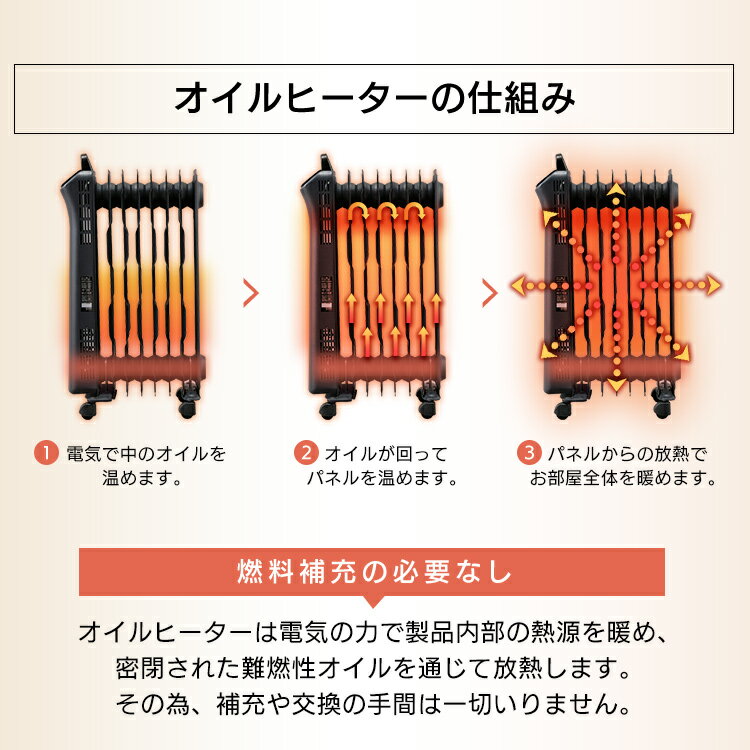 オイルヒーターの仕組み

1 電気で中のオイルを温めます。

2 オイルが回ってパネルを温めます。

3 パネルからの放熱でお部屋全体を暖めます。

燃料補充の必要なし

オイルヒーターは電気の力で製品内部の熱源を暖め、密閉された難燃性オイルを通じて放熱します。その為、補充や交換の手間は一切いりません。