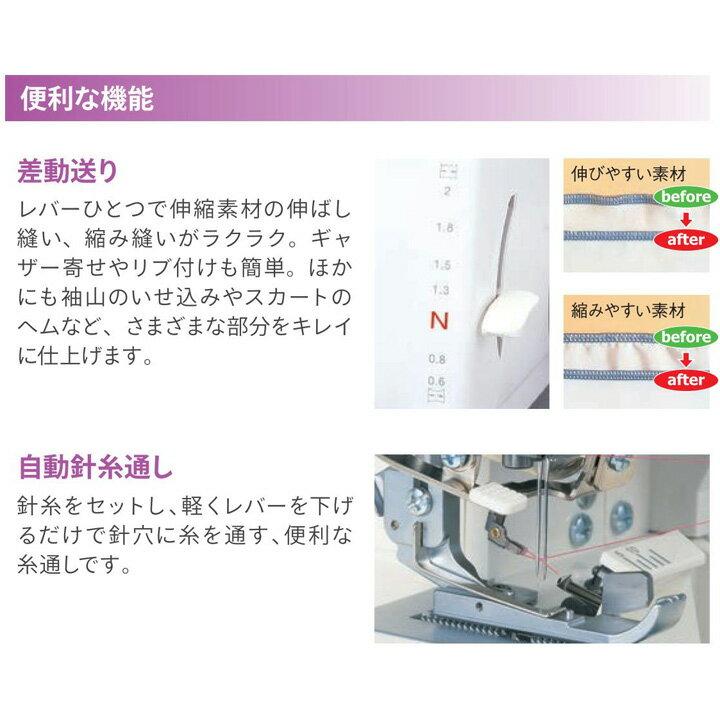 便利な機能

差動送り

レバーひとつで伸縮素材の伸ばし縫い、縮み縫いがラクラク。ギャザー寄せやリブ付けも簡単。ほかにも袖山のいせ込みやスカートのヘムなど、さまざまな部分をキレイに仕上げます。

2
1.8
1.5
1.3
N
0.8
0.6

伸びやすい素材
before
after

縮みやすい素材
before
after

自動針糸通し

針糸をセットし、軽くレバーを下げるだけで針穴に糸を通す、便利な糸通しです。