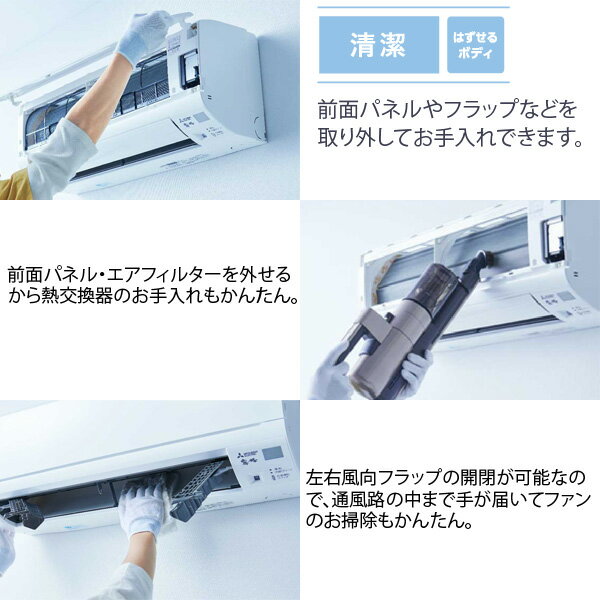 清潔

はずせるボディ

前面パネルやフラップなどを取り外してお手入れできます。

前面パネル・エアフィルターを外せるから熱交換器のお手入れもかんたん。

左右風向フラップの開閉が可能なので、通風路の中まで手が届いてファンのお掃除もかんたん。