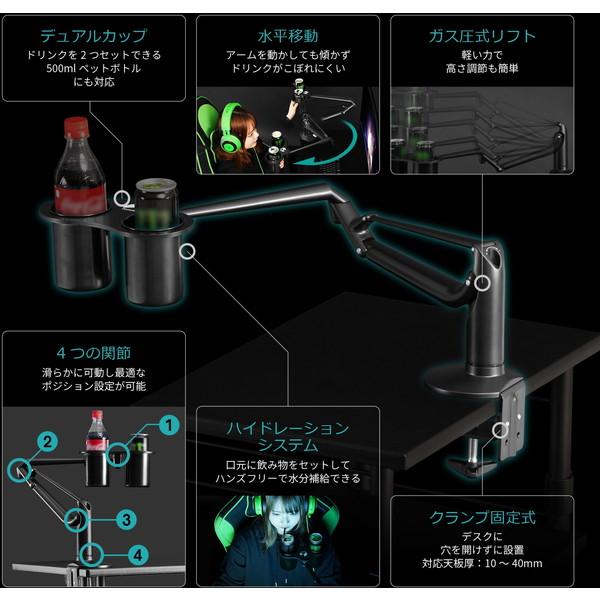 デュアルカップ

ドリンクを２つセットできる
500ml ペットボトル
にも対応

水平移動

アームを動かしても傾かず
ドリンクがこぼれにくい

ガス圧式リフト

軽い力で
高さ調節も簡単

４つの関節

滑らかに可動し最適な
ポジション設定が可能

1

2

3

4

ハイドレーション
システム

口元に飲み物をセットして
ハンズフリーで水分補給できる

クランプ固定式

デスクに
穴を開けずに設置
対応天板厚：10 ～ 40mm