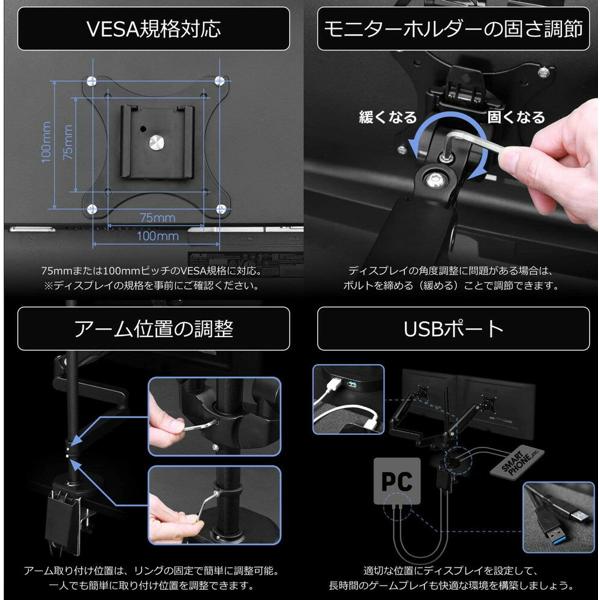 VESA規格対応

100mm
75mm
75mm
100mm

75mmまたは100mmピッチのVESA規格に対応。
※ディスプレイの規格を事前にご確認ください。

モニターホルダーの固さ調節

緩くなる
固くなる

ディスプレイの角度調整に問題がある場合は、
ボルトを締める（緩める）ことで調節できます。

アーム位置の調整

アーム取り付け位置は、リングの固定で簡単に調整可能。
一人でも簡単に取り付け位置を調整できます。

USBポート

PC
SMART PHONE etc.

適切な位置にディスプレイを設定して、
長時間のゲームプレイも快適な環境を構築しましょう。