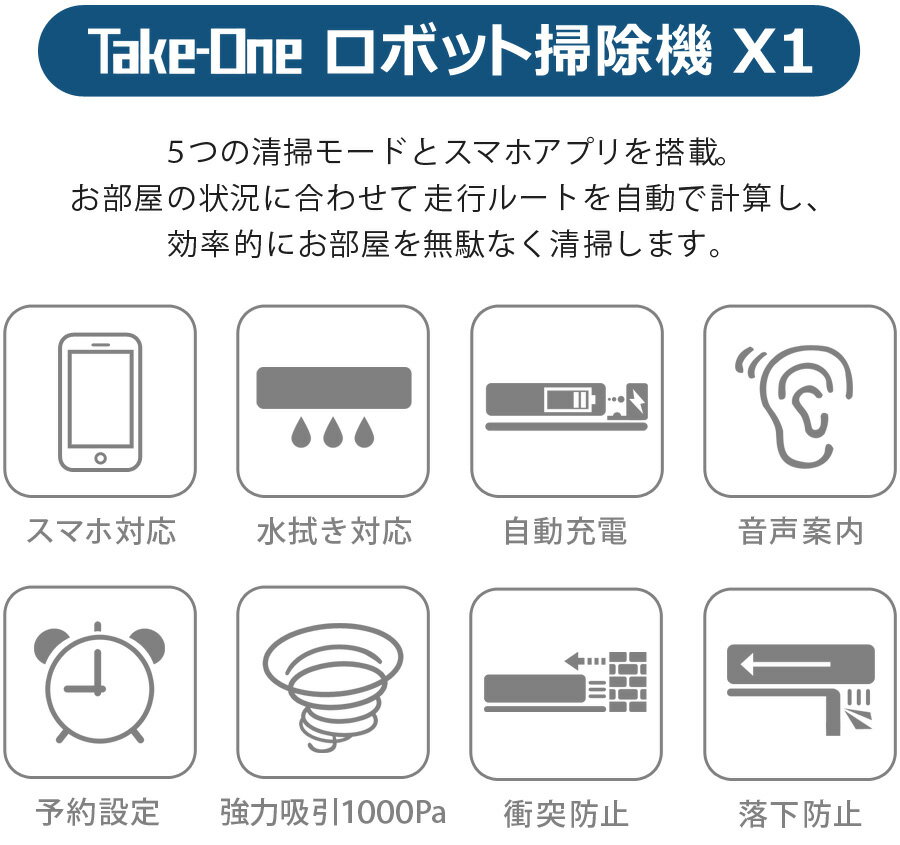 Take-One ロボット掃除機 X1

5つの清掃モードとスマホアプリを搭載。
お部屋の状況に合わせて走行ルートを自動で計算し、
効率的にお部屋を無駄なく清掃します。

スマホ対応

水拭き対応

自動充電

音声案内

予約設定

強力吸引1000Pa

衝突防止

落下防止