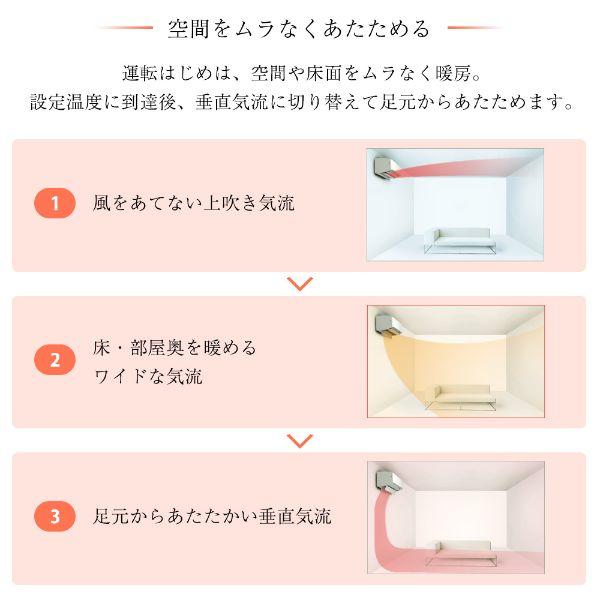 空間をムラなくあたためる

運転はじめは、空間や床面をムラなく暖房。
設定温度に到達後、垂直気流に切り替えて足元からあたためます。

1 風をあてない上吹き気流

2 床・部屋奥を暖める
ワイドな気流

3 足元からあたたかい垂直気流