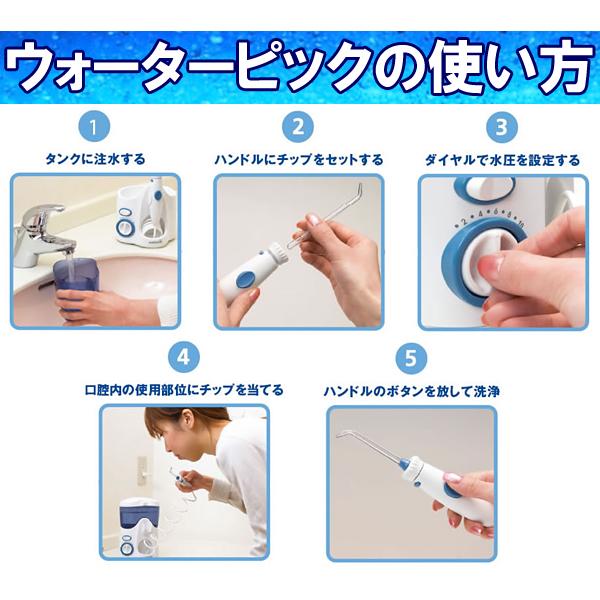 ウォーターピックの使い方

1
タンクに注水する

2
ハンドルにチップをセットする

3
ダイヤルで水圧を設定する

2 4 6 8 10

4
口腔内の使用部位にチップを当てる

5
ハンドルのボタンを放して洗浄