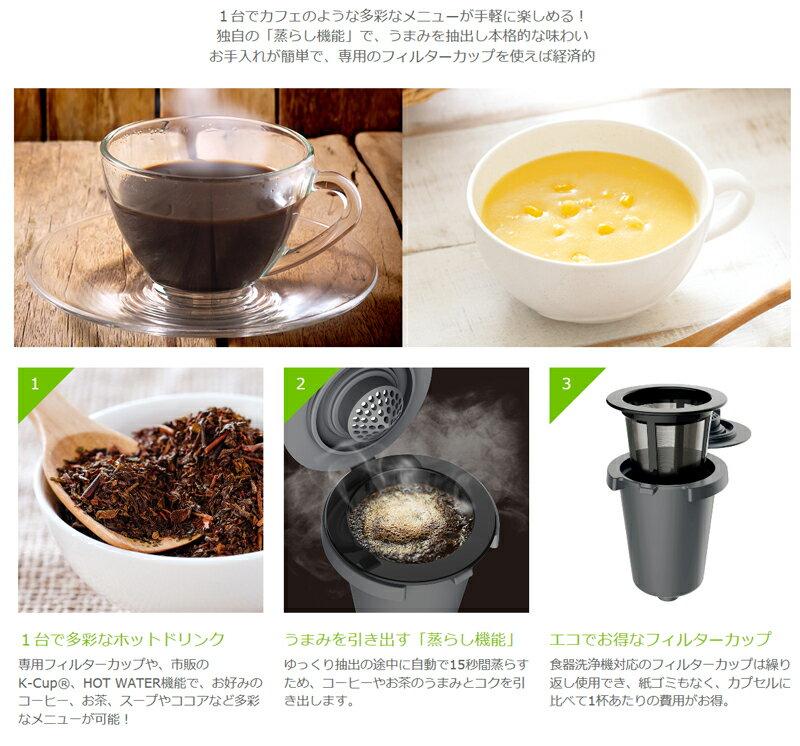 １台でカフェのような多彩なメニューが手軽に楽しめる！
独自の「蒸らし機能」で、うまみを抽出し本格的な味わい
お手入れが簡単で、専用のフィルターカップを使えば経済的

1

１台で多彩なホットドリンク

専用フィルターカップや、市販のK-Cup®、HOT WATER機能で、お好みのコーヒー、お茶、スープやココアなど多彩なメニューが可能！

2

うまみを引き出す「蒸らし機能」

ゆっくり抽出の途中に自動で15秒間蒸らすため、コーヒーやお茶のうまみとコクを引き出します。

3

エコでお得なフィルターカップ

食器洗浄機対応のフィルターカップは繰り返し使用でき、紙ゴミもなく、カプセルに比べて1杯あたりの費用がお得。