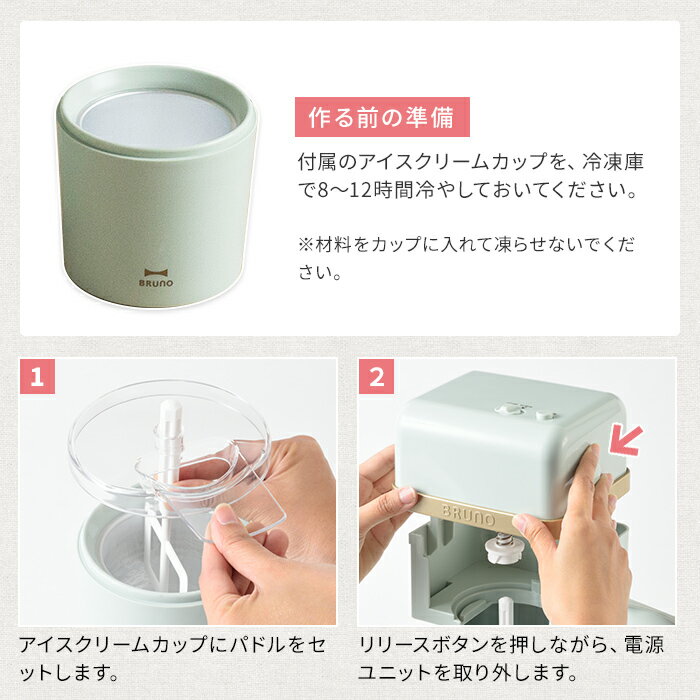 BRUNO

作る前の準備

付属のアイスクリームカップを、冷凍庫で8〜12時間冷やしておいてください。

※材料をカップに入れて凍らせないでください。

1

アイスクリームカップにパドルをセットします。

2

BRUNO

リリースボタンを押しながら、電源ユニットを取り外します。