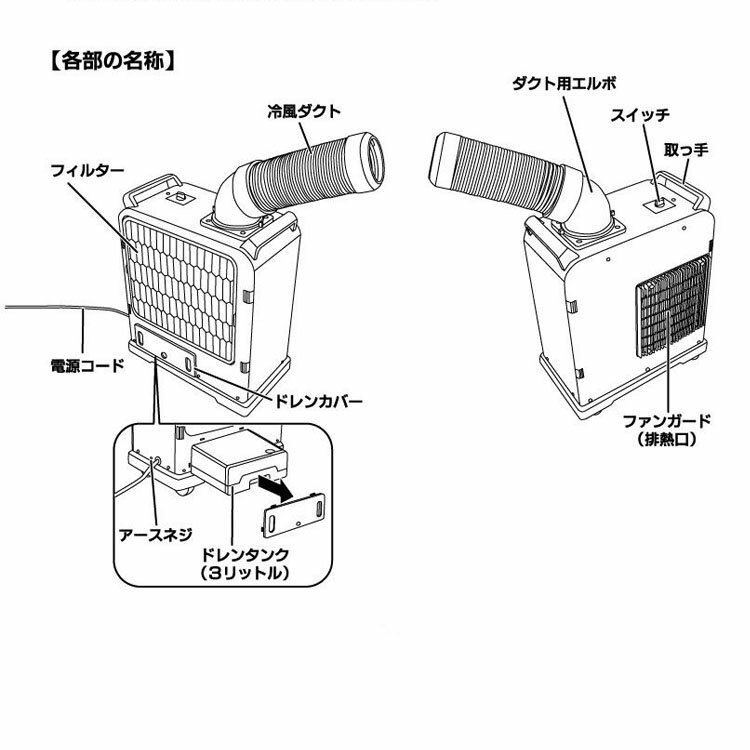 【各部の名称】

冷風ダクト

フィルター

電源コード

ドレンカバー

アースネジ

ドレンタンク
（3リットル）

ダクト用エルボ

スイッチ

取っ手

ファンガード
（排熱口）