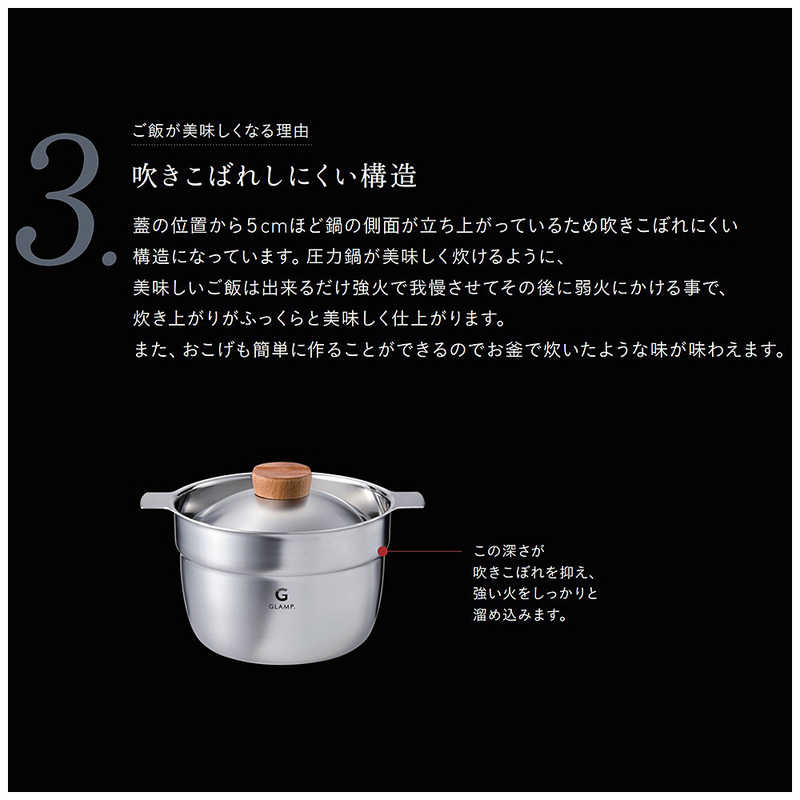 3.

ご飯が美味しくなる理由

吹きこぼれしにくい構造

蓋の位置から5cmほど鍋の側面が立ち上がっているため吹きこぼれにくい構造になっています。圧力鍋が美味しく炊けるように、美味しいご飯は出来るだけ強火で我慢させてその後に弱火にかける事で、炊き上がりがふっくらと美味しく仕上がります。
また、おこげも簡単に作ることができるのでお釜で炊いたような味が味わえます。

G
GLAMP.

この深さが
吹きこぼれを抑え、
強い火をしっかりと
溜め込みます。