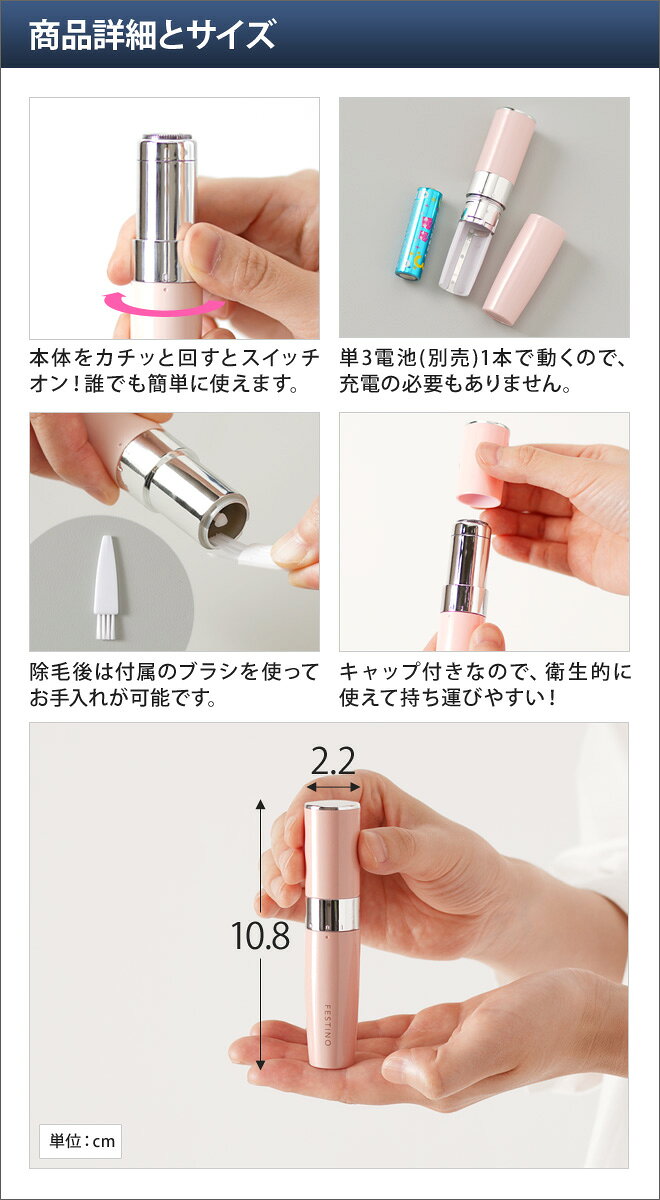 商品詳細とサイズ

本体をカチッと回すとスイッチオン！誰でも簡単に使えます。

単3電池(別売)1本で動くので、充電の必要もありません。

除毛後は付属のブラシを使ってお手入れが可能です。

キャップ付きなので、衛生的に使えて持ち運びやすい！

2.2

10.8

FESTINO

単位：cm