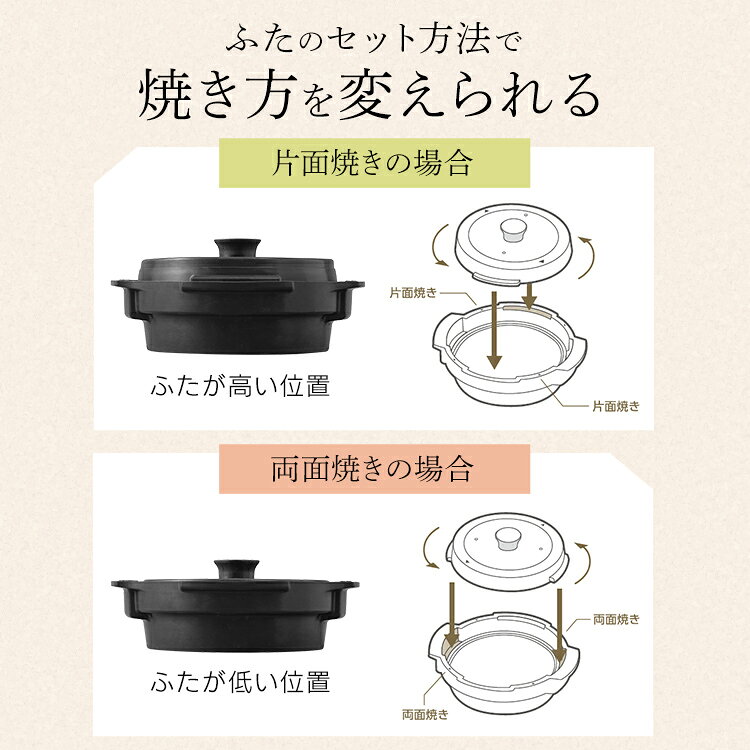 ふたのセット方法で
焼き方を変えられる

片面焼きの場合

ふたが高い位置

片面焼き

片面焼き

両面焼きの場合

ふたが低い位置

両面焼き

両面焼き