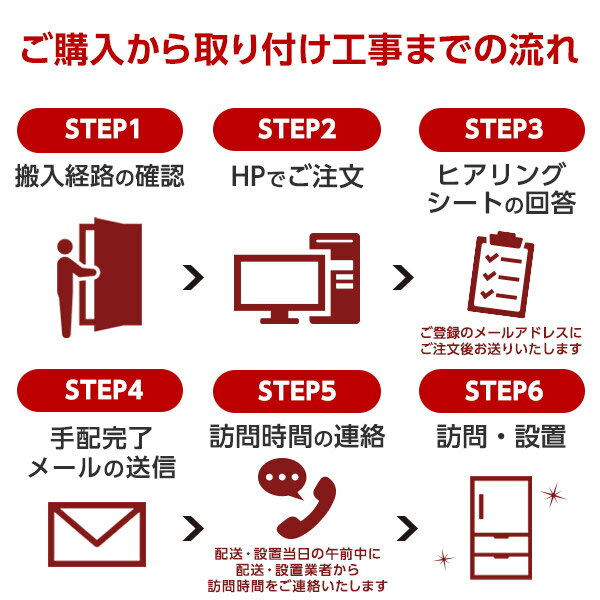 ご購入から取り付け工事までの流れ

STEP1
搬入経路の確認

STEP2
HPでご注文

STEP3
ヒアリングシートの回答

ご登録のメールアドレスにご注文後お送りいたします

STEP4
手配完了メールの送信

STEP5
訪問時間の連絡

配送・設置当日の午前中に配送・設置業者から訪問時間をご連絡いたします

STEP6
訪問・設置