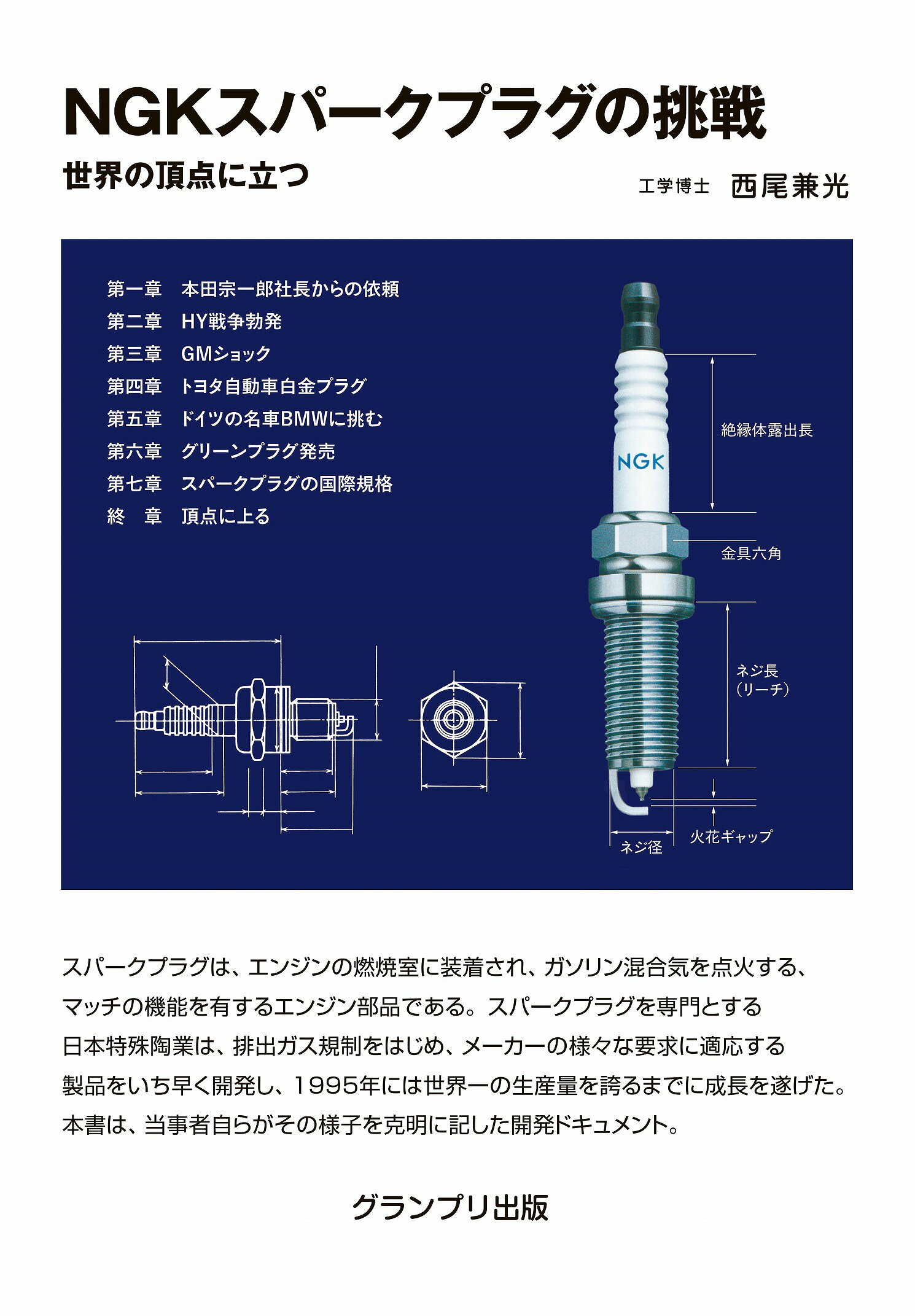 NGKスパークプラグの挑戦

世界の頂点に立つ

工学博士 西尾兼光

第一章　本田宗一郎社長からの依頼
第二章　HY戦争勃発
第三章　GMショック
第四章　トヨタ自動車白金プラグ
第五章　ドイツの名車BMWに挑む
第六章　グリーンプラグ発売
第七章　スパークプラグの国際規格
終　章　頂点に上る

NGK

絶縁体露出長

金具六角

ネジ長
（リーチ）

火花ギャップ

ネジ径

スパークプラグは、エンジンの燃焼室に装着され、ガソリン混合気を点火する、マッチの機能を有するエンジン部品である。スパークプラグを専門とする日本特殊陶業は、排出ガス規制をはじめ、メーカーの様々な要求に適応する製品をいち早く開発し、1995年には世界一の生産量を誇るまでに成長を遂げた。本書は、当事者自らがその様子を克明に記した開発ドキュメント。

グランプリ出版