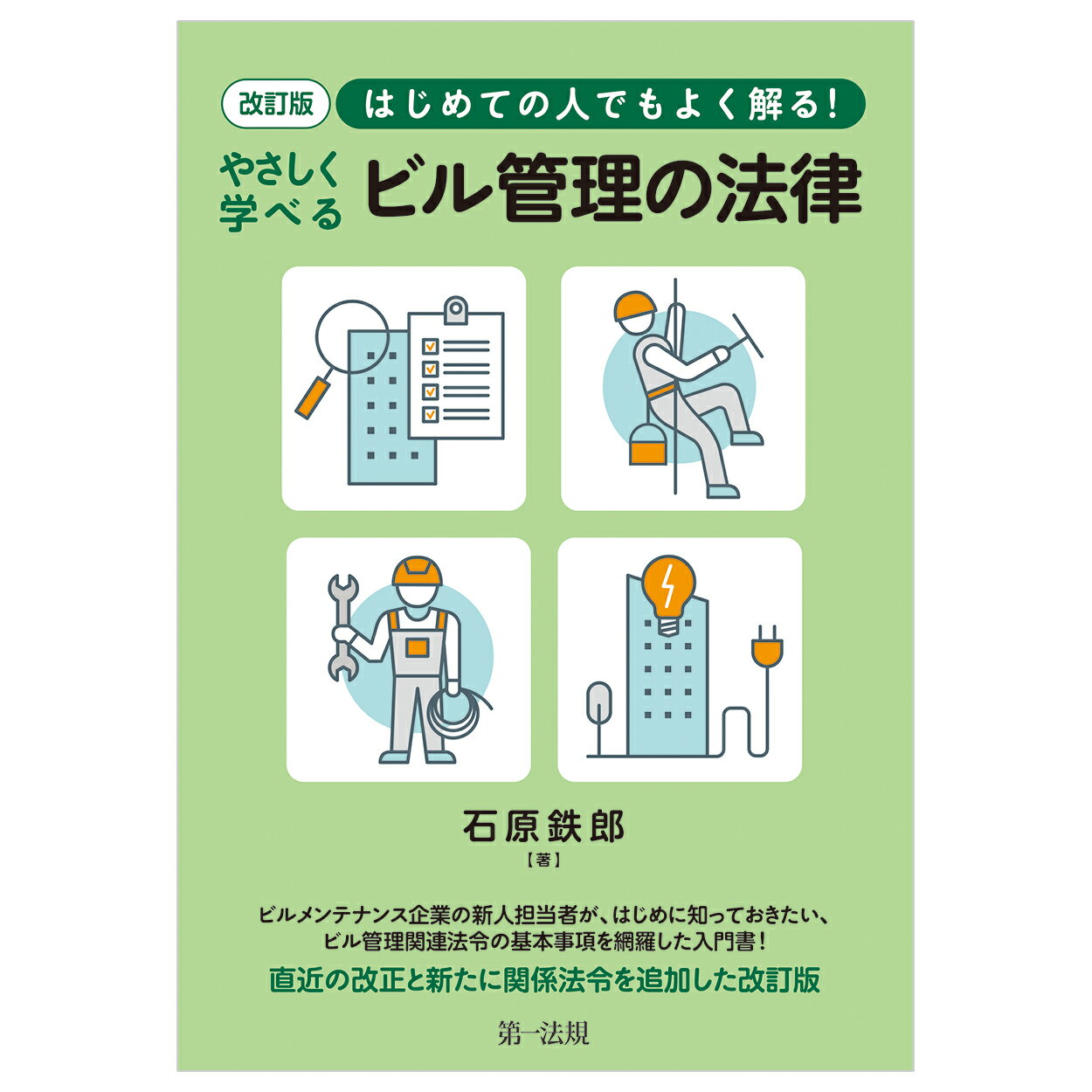 改訂版 はじめての人でもよく解る!

やさしく学べる ビル管理の法律

石原鉄郎
【著】

ビルメンテナンス企業の新人担当者が、はじめに知っておきたい、ビル管理関連法令の基本事項を網羅した入門書!

直近の改正と新たに関係法令を追加した改訂版

第一法規