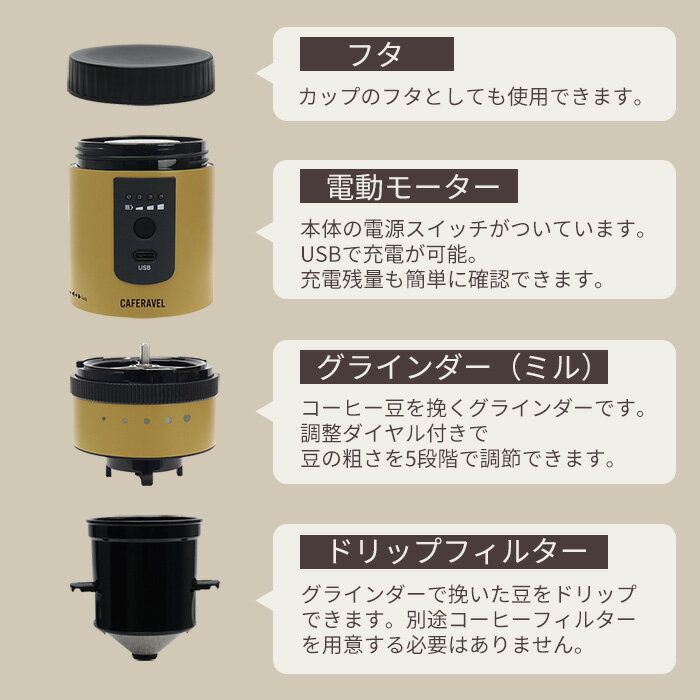 フタ

カップのフタとしても使用できます。

USB

CAFERAVEL

電動モーター

本体の電源スイッチがついています。
USBで充電が可能。
充電残量も簡単に確認できます。

グラインダー（ミル）

コーヒー豆を挽くグラインダーです。
調整ダイヤル付きで
豆の粗さを5段階で調節できます。

ドリップフィルター

グラインダーで挽いた豆をドリップできます。別途コーヒーフィルターを用意する必要はありません。