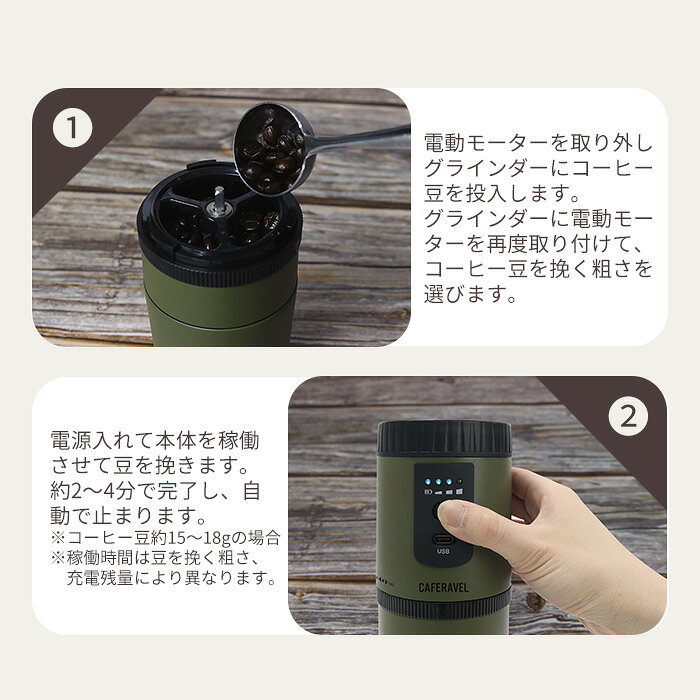 1

電動モーターを取り外しグラインダーにコーヒー豆を投入します。
グラインダーに電動モーターを再度取り付けて、コーヒー豆を挽く粗さを選びます。

2

電源入れて本体を稼働させて豆を挽きます。
約2〜4分で完了し、自動で止まります。
※コーヒー豆約15〜18gの場合
※稼働時間は豆を挽く粗さ、充電残量により異なります。

USB

CAFERAVEL