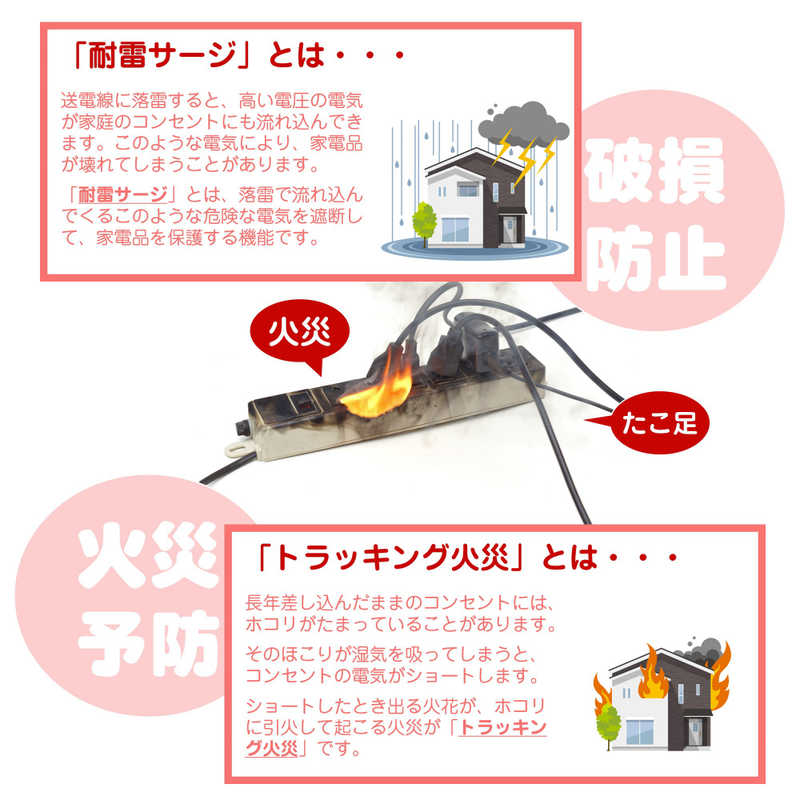 「耐雷サージ」とは・・・

送電線に落雷すると、高い電圧の電気が家庭のコンセントにも流れ込んできます。このような電気により、家電品が壊れてしまうことがあります。

「耐雷サージ」とは、落雷で流れ込んでくるこのような危険な電気を遮断して、家電品を保護する機能です。

破損防止

火災

たこ足

火災予防

「トラッキング火災」とは・・・

長年差し込んだままのコンセントには、ホコリがたまっていることがあります。

そのほこりが湿気を吸ってしまうと、コンセントの電気がショートします。

ショートしたとき出る火花が、ホコリに引火して起こる火災が「トラッキング火災」です。