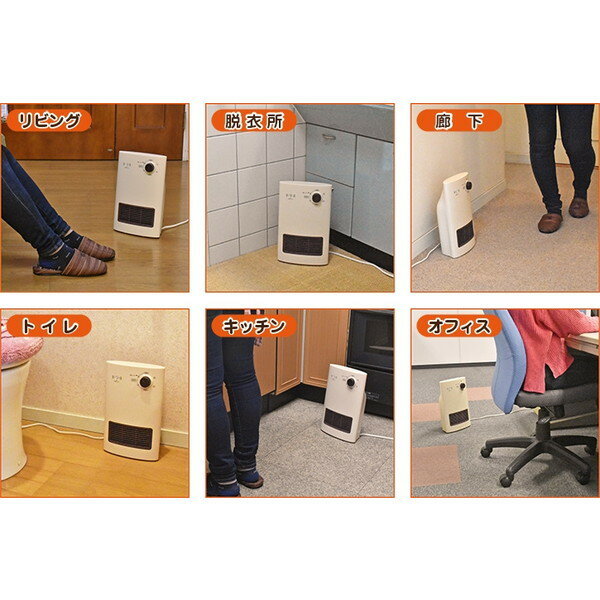 リビング

脱衣所

廊下

トイレ

キッチン

オフィス