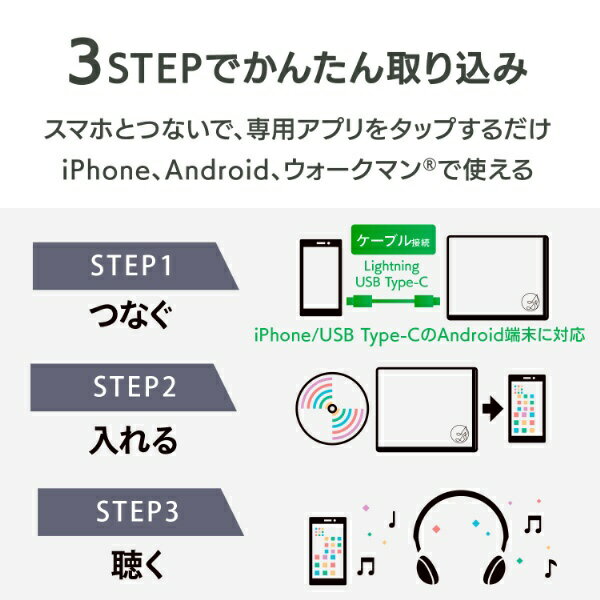 3STEPでかんたん取り込み

スマホとつないで、専用アプリをタップするだけ
iPhone、Android、ウォークマン®で使える

STEP1
つなぐ

ケーブル接続
Lightning
USB Type-C

iPhone/USB Type-CのAndroid端末に対応

STEP2
入れる

STEP3
聴く