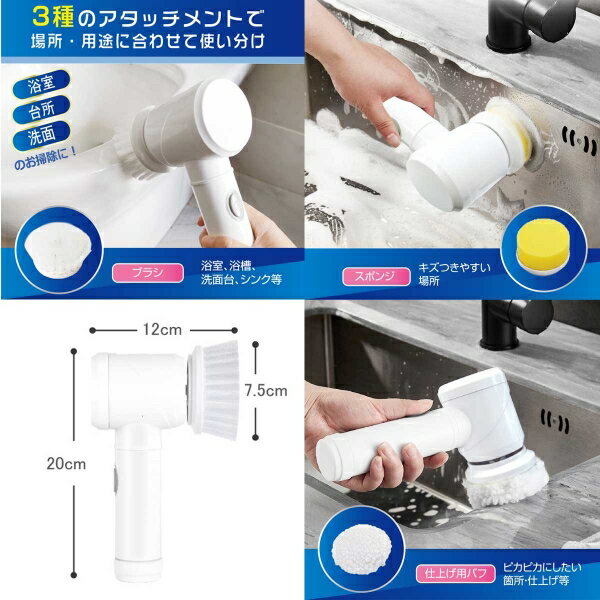 3種のアタッチメントで
場所・用途に合わせて使い分け

浴室
台所
洗面
のお掃除に！

ブラシ
浴室、浴槽、洗面台、シンク等

スポンジ
キズつきやすい場所

12cm
7.5cm
20cm

仕上げ用パフ
ピカピカにしたい箇所・仕上げ等