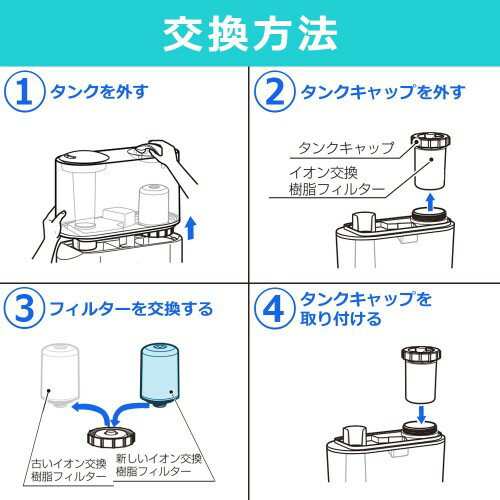 交換方法

1 タンクを外す

2 タンクキャップを外す

タンクキャップ

イオン交換樹脂フィルター

3 フィルターを交換する

古いイオン交換樹脂フィルター

新しいイオン交換樹脂フィルター

4 タンクキャップを取り付ける