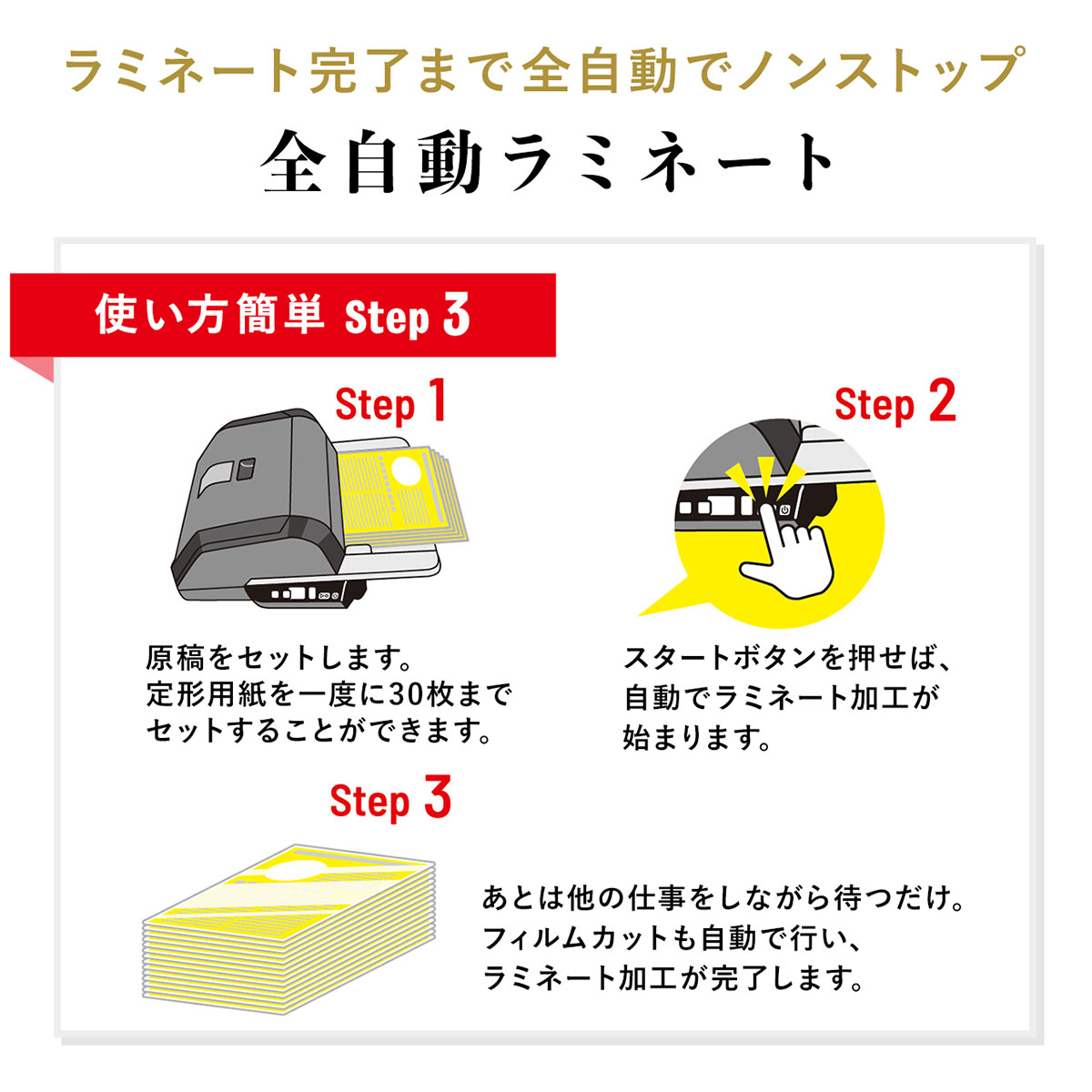 ラミネート完了まで全自動でノンストップ

全自動ラミネート

使い方簡単 Step 3

Step 1

原稿をセットします。
定形用紙を一度に30枚まで
セットすることができます。

Step 2

スタートボタンを押せば、
自動でラミネート加工が
始まります。

Step 3

あとは他の仕事をしながら待つだけ。
フィルムカットも自動で行い、
ラミネート加工が完了します。