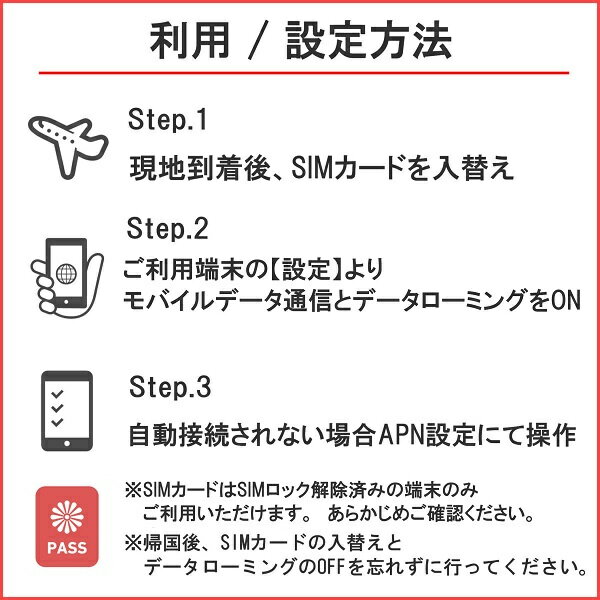 利用 / 設定方法

Step.1
現地到着後、SIMカードを入替え

Step.2
ご利用端末の【設定】より
モバイルデータ通信とデータローミングをON

Step.3
自動接続されない場合APN設定にて操作

PASS

※SIMカードはSIMロック解除済みの端末のみ
ご利用いただけます。 あらかじめご確認ください。
※帰国後、SIMカードの入替えと
データローミングのOFFを忘れずに行ってください。