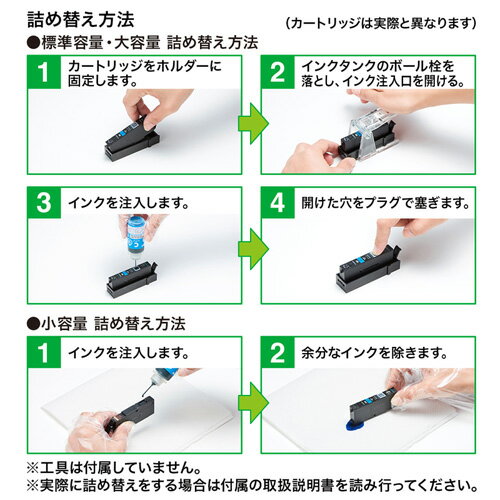 詰め替え方法
(カートリッジは実際と異なります)

●標準容量・大容量 詰め替え方法

1 カートリッジをホルダーに固定します。

2 インクタンクのボール栓を落とし、インク注入口を開ける。

3 インクを注入します。

4 開けた穴をプラグで塞ぎます。

●小容量 詰め替え方法

1 インクを注入します。

2 余分なインクを除きます。

※工具は付属していません。
※実際に詰め替えをする場合は付属の取扱説明書を読み行ってください。