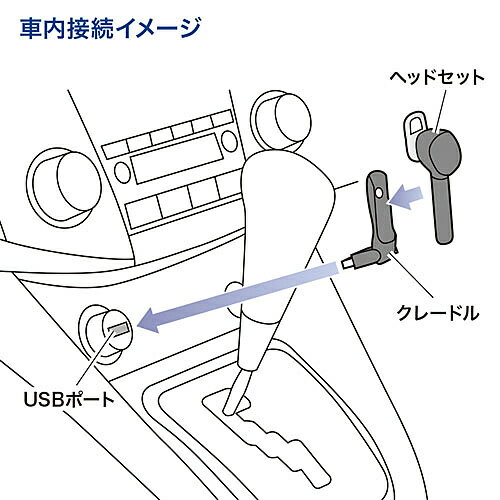 車内接続イメージ

ヘッドセット

クレードル

USBポート