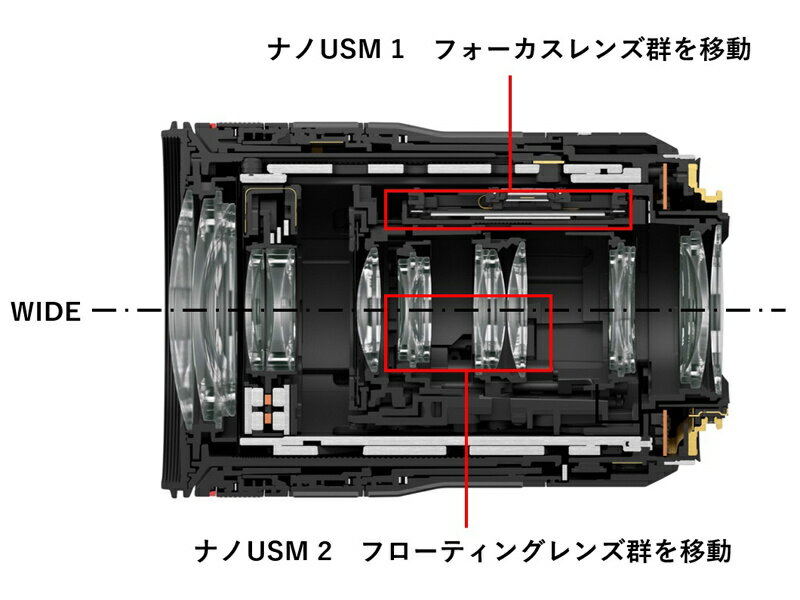 ナノUSM 1　フォーカスレンズ群を移動

WIDE

ナノUSM 2　フローティングレンズ群を移動